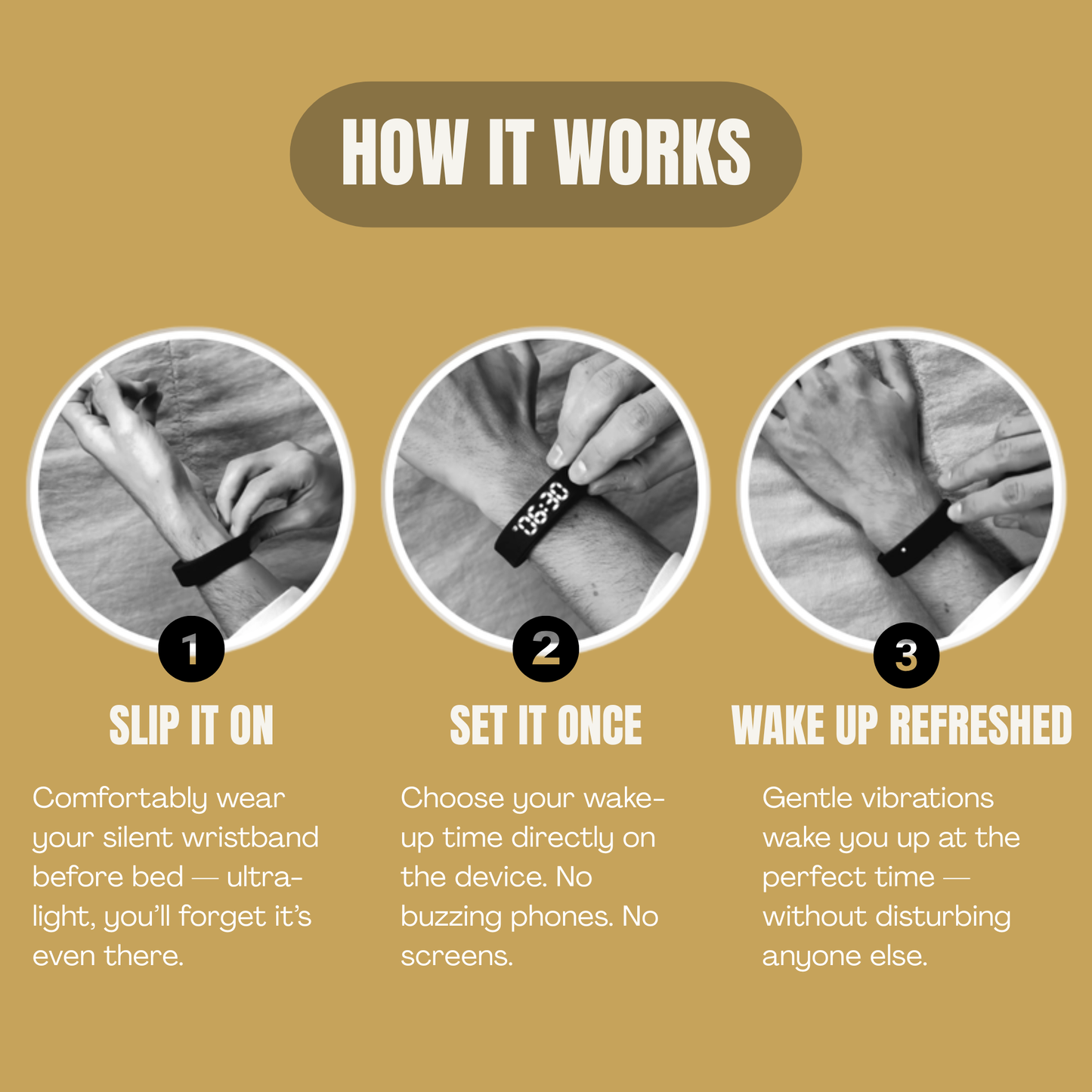 HOW IT WORKS

06:30

1

SLIP IT ON

Comfortably wear your silent wristband before bed — ultra-light, you'll forget it's even there.

2

SET IT ONCE

Choose your wake-up time directly on the device. No buzzing phones. No screens.

3

WAKE UP REFRESHED

Gentle vibrations wake you up at the perfect time — without disturbing anyone else.